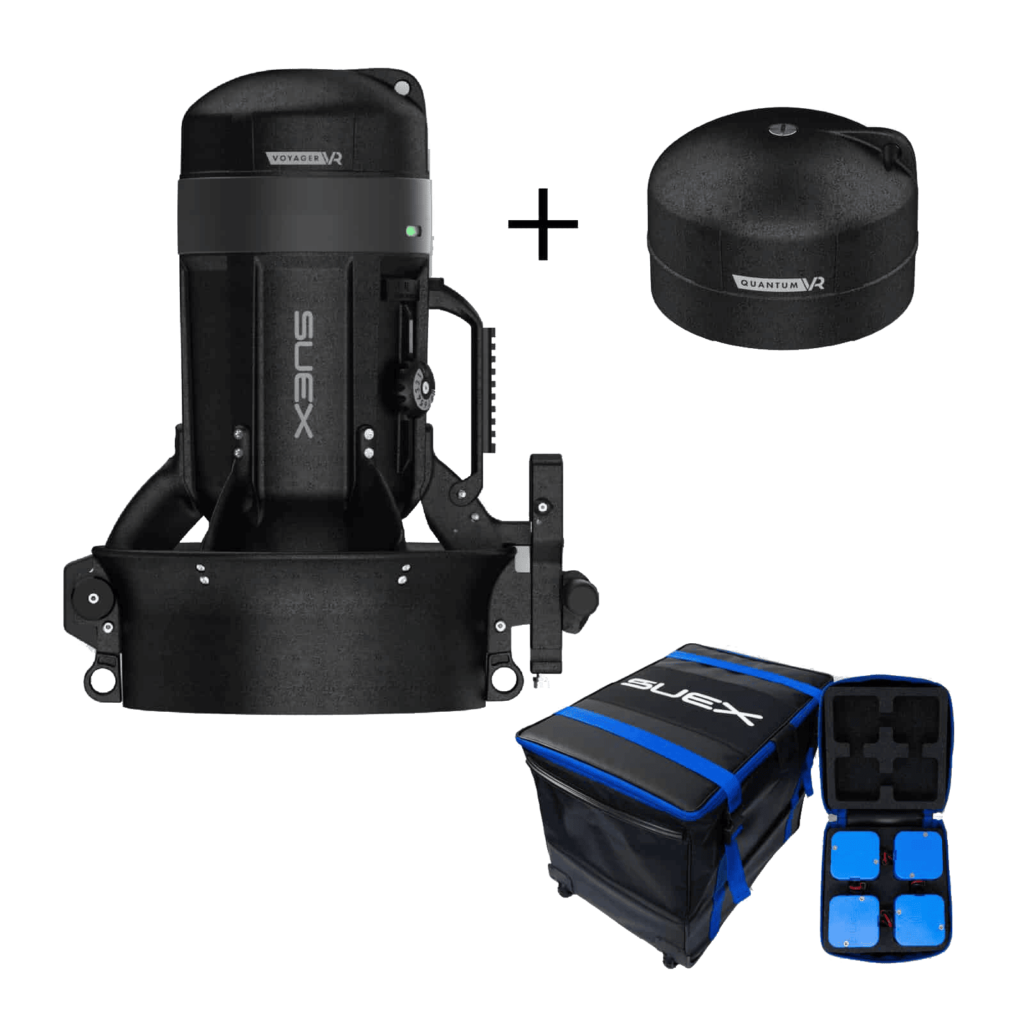 VOYAGER VR

SUEX

+

QUANTUM VR

SUEX